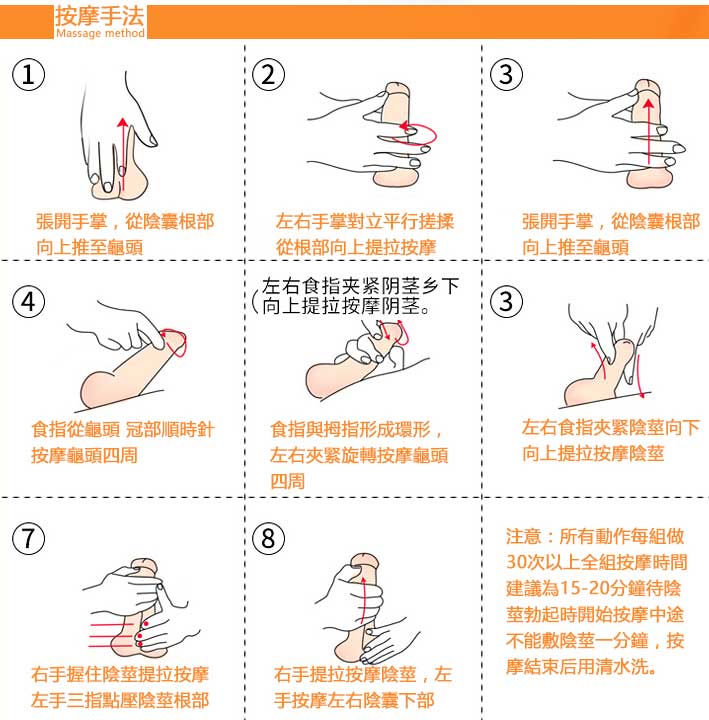 按摩手法
Massage method

①
張開手掌，從陰囊根部向上推至龜頭

②
左右手掌對立平行搓揉從根部向上提拉按摩

③
張開手掌，從陰囊根部向上推至龜頭

④
食指從龜頭 冠部順時針按摩龜頭四周

左右食指夹紧阴茎乡下向上提拉按摩阴茎。
食指與拇指形成環形，左右夾緊旋轉按摩龜頭四周

③
左右食指夾緊陰莖向下向上提拉按摩陰莖

⑦
右手握住陰莖提拉按摩左手三指點壓陰莖根部

⑧
右手提拉按摩陰莖，左手按摩左右陰囊下部

注意：所有動作每組做30次以上全組按摩時間建議為15-20分鐘待陰莖勃起時開始按摩中途不能敷陰莖一分鐘，按摩結束后用清水洗。